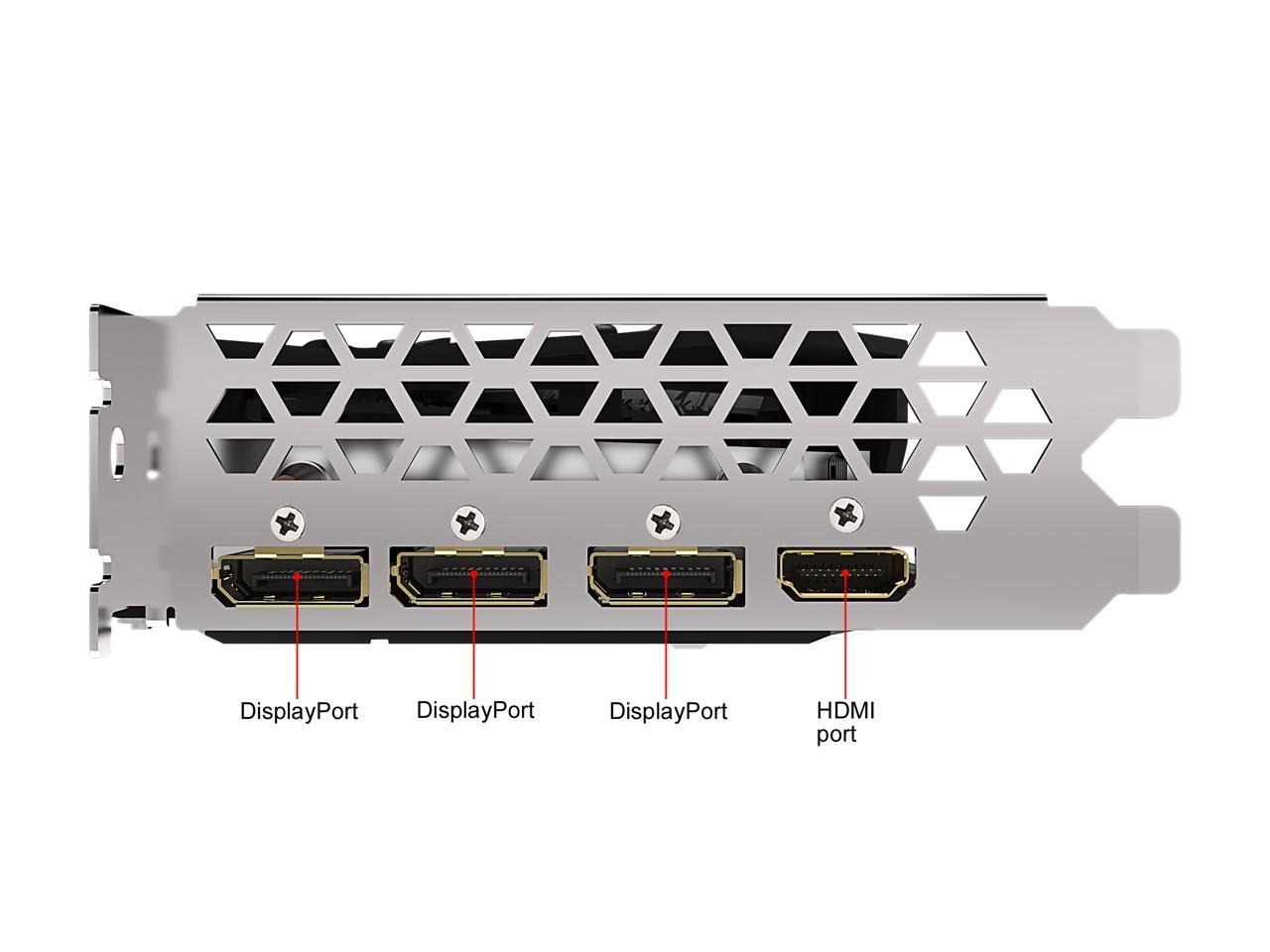 DisplayPort

DisplayPort

DisplayPort

HDMI port